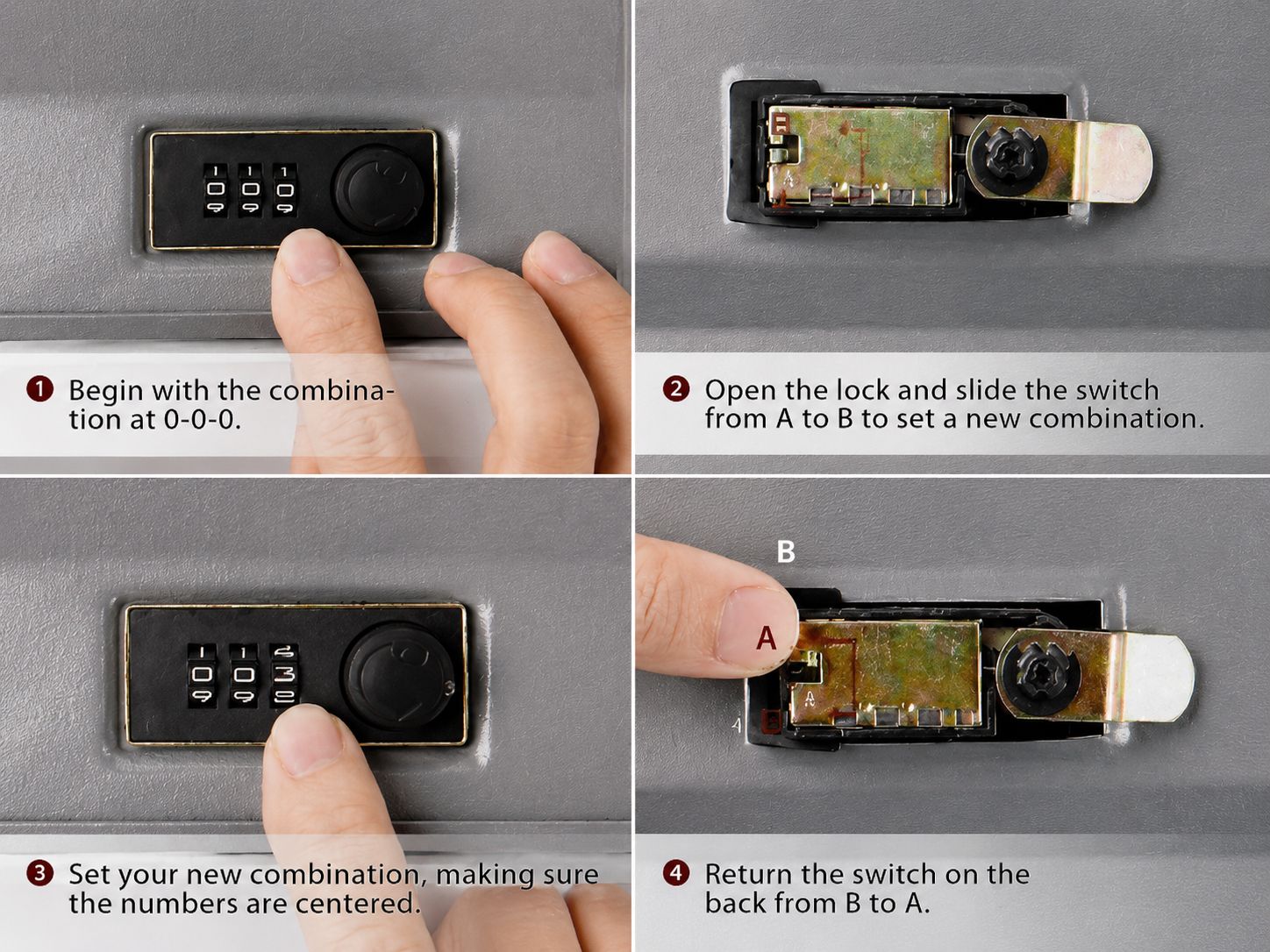 1 Begin with the combination at 0-0-0.

2 Open the lock and slide the switch from A to B to set a new combination.

3 Set your new combination, making sure the numbers are centered.

B

A

4 Return the switch on the back from B to A.